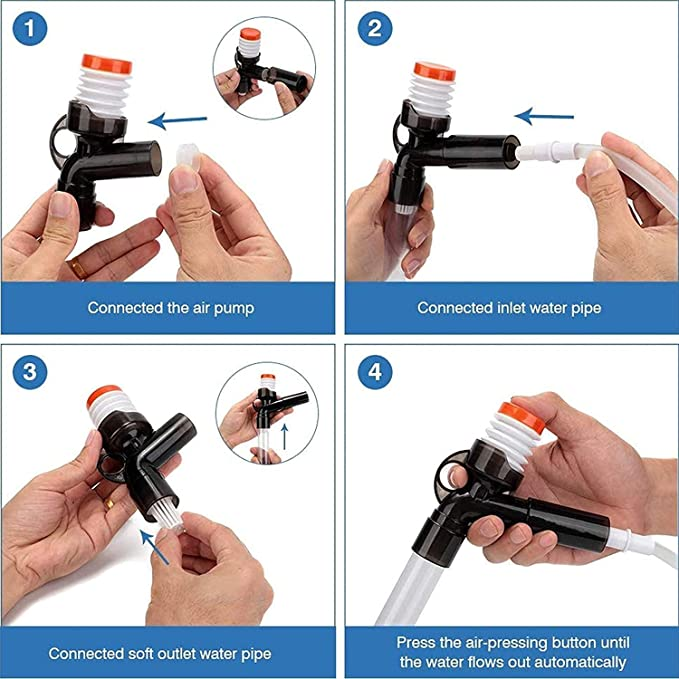 1

Connected the air pump

2

Connected inlet water pipe

3

Connected soft outlet water pipe

4

Press the air-pressing button until the water flows out automatically